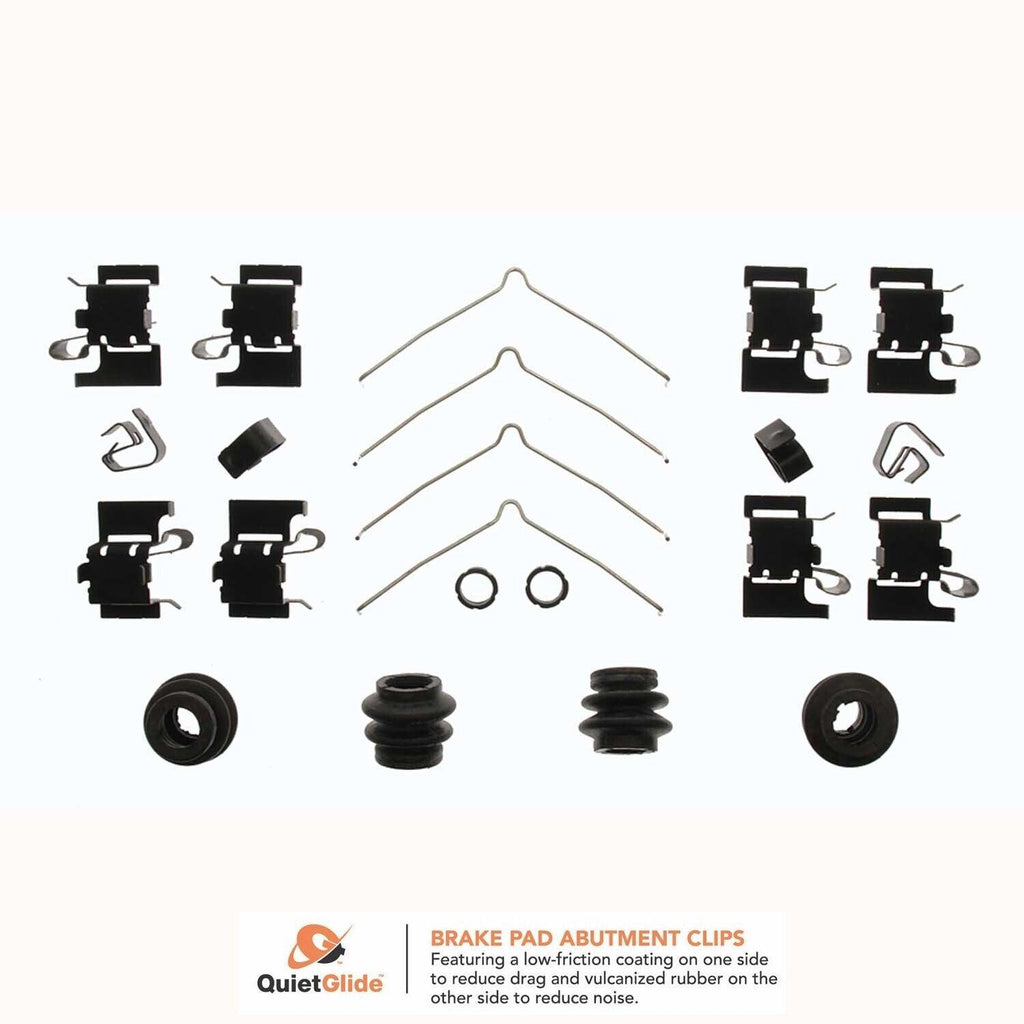 QuietGlide™

BRAKE PAD ABUTMENT CLIPS
Featuring a low-friction coating on one side to reduce drag and vulcanized rubber on the other side to reduce noise.