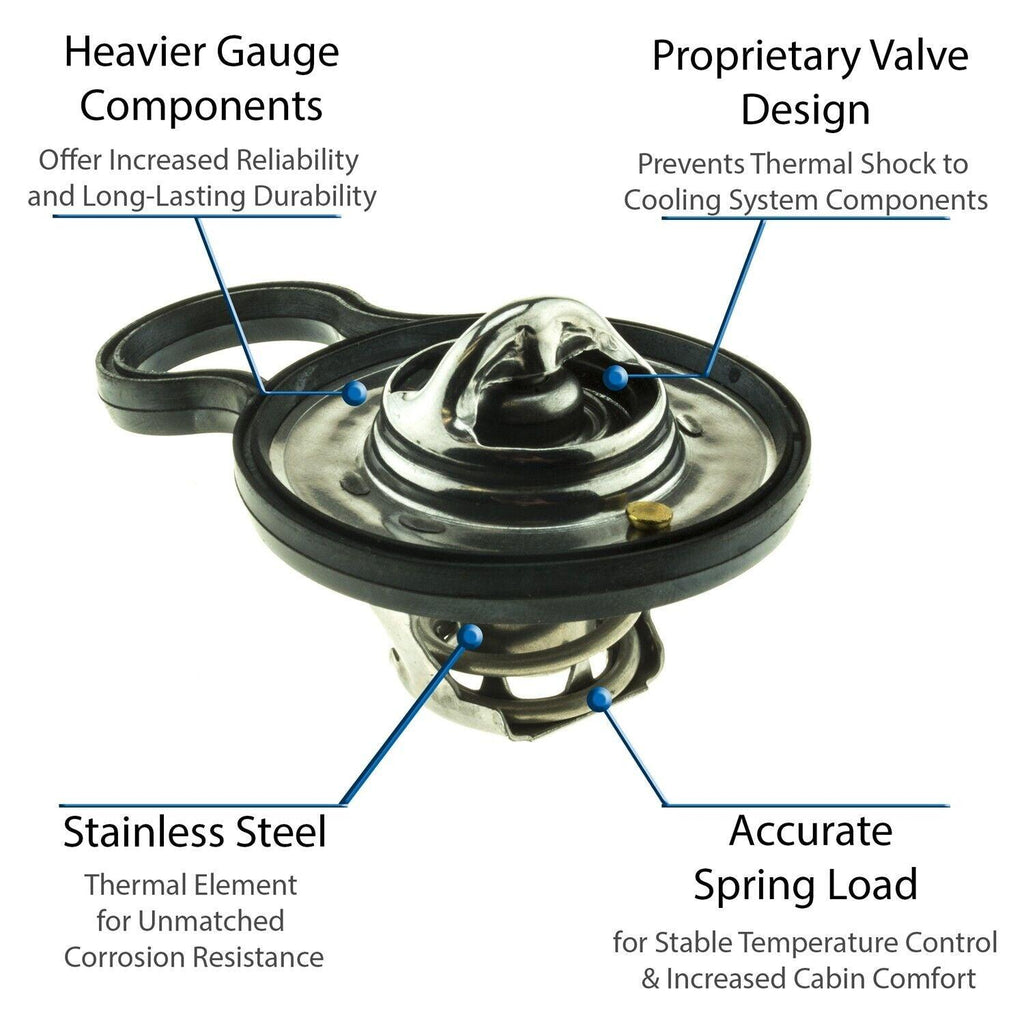 Heavier Gauge Components

Offer Increased Reliability and Long-Lasting Durability

Proprietary Valve Design

Prevents Thermal Shock to Cooling System Components

Stainless Steel

Thermal Element for Unmatched Corrosion Resistance

Accurate Spring Load

for Stable Temperature Control & Increased Cabin Comfort