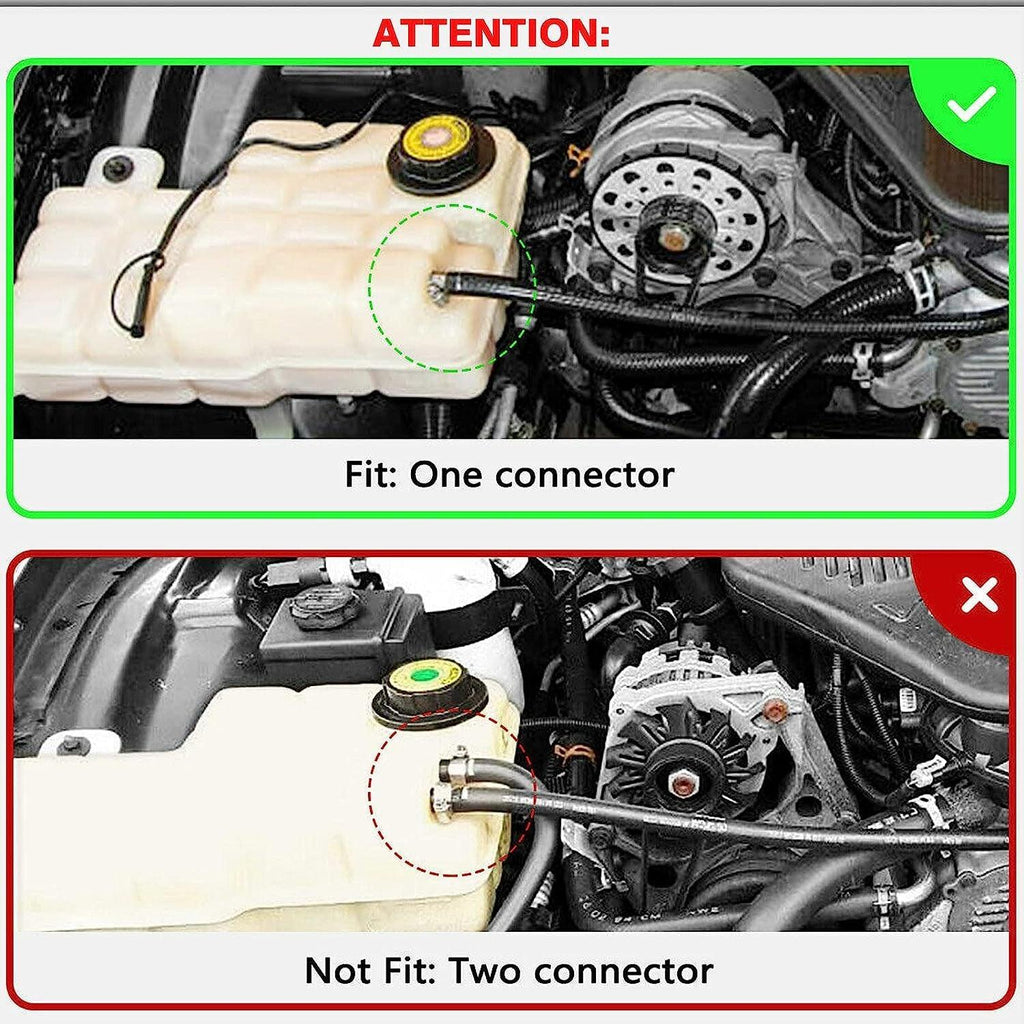 ATTENTION:

Fit: One connector

Not Fit: Two connector