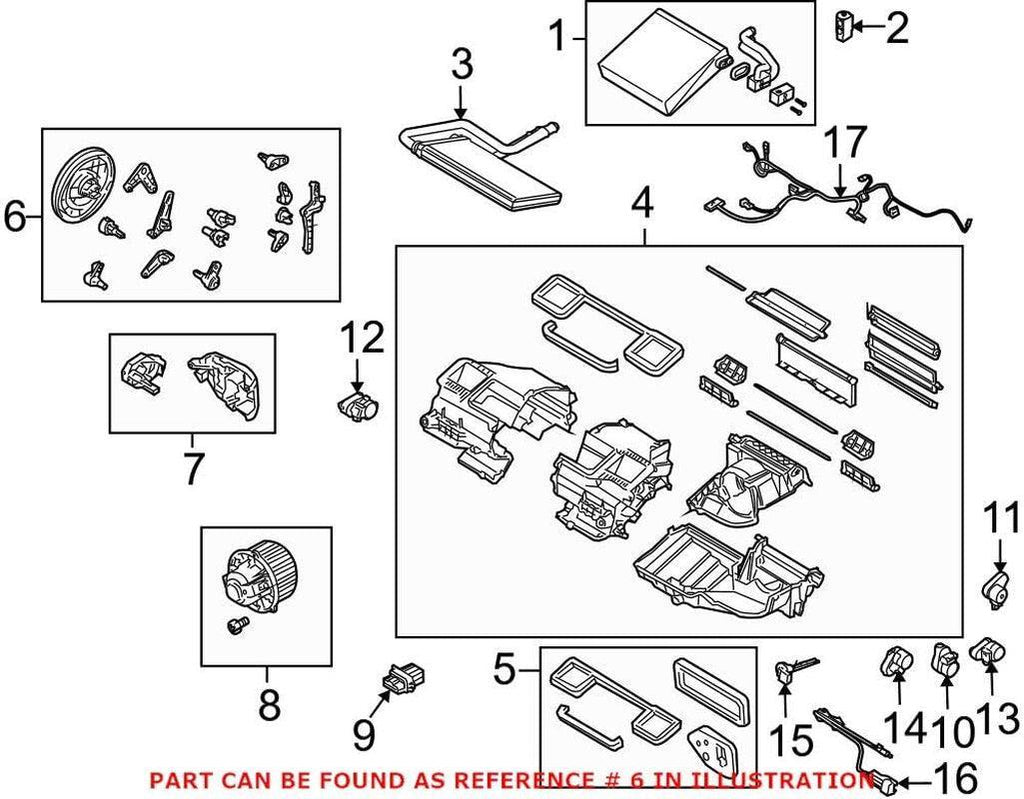 1
2
3
17
6
4
12
7
11
8
5
9
15
14
10
13
16
PART CAN BE FOUND AS REFERENCE # 6 IN ILLUSTRATION