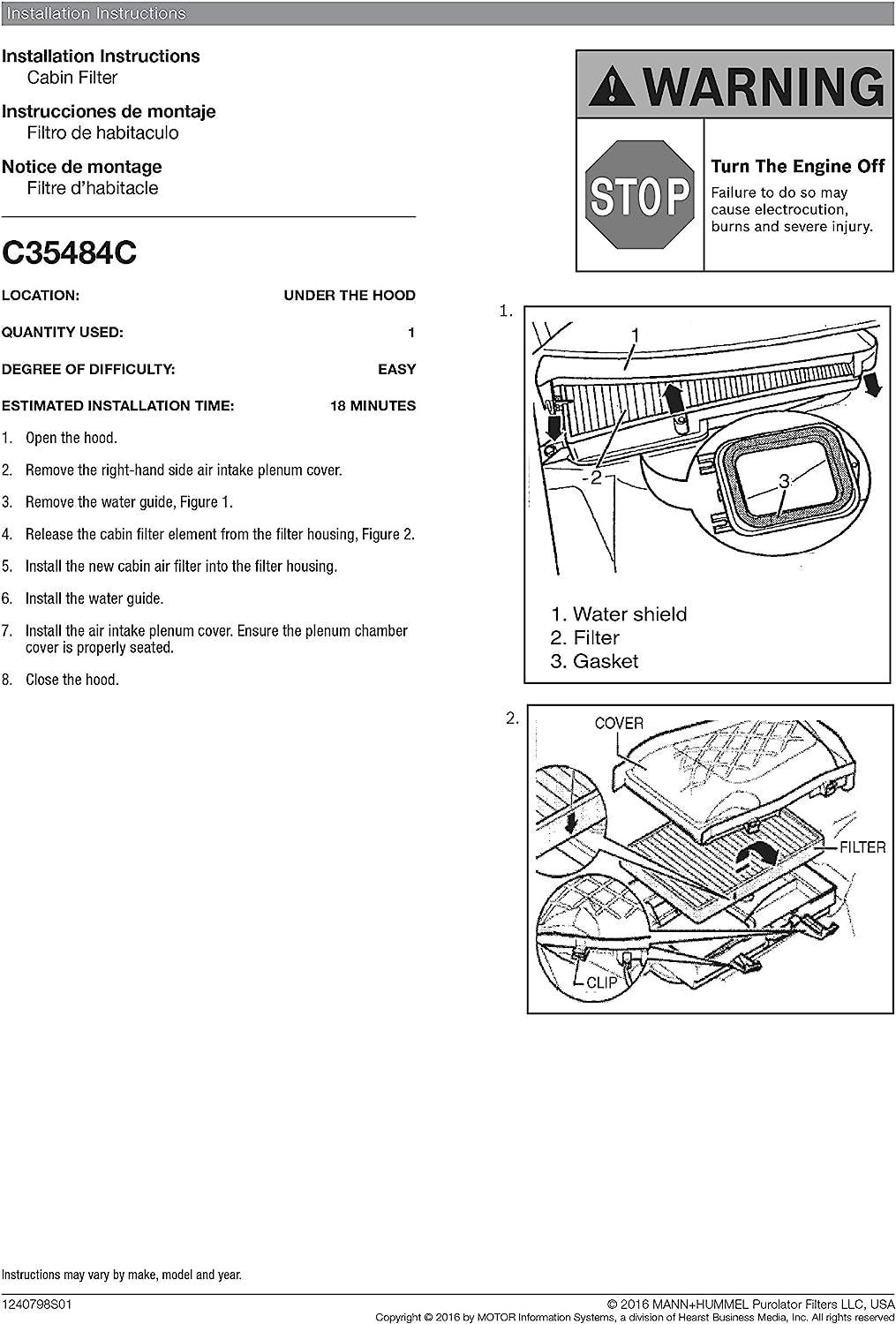 Installation Instructions

Installation Instructions
Cabin Filter

Instrucciones de montaje
Filtro de habitaculo

Notice de montage
Filtre d'habitacle

C35484C

| LOCATION: | UNDER THE HOOD |
|---|---|
| QUANTITY USED: | 1 |
| DEGREE OF DIFFICULTY: | EASY |
| ESTIMATED INSTALLATION TIME: | 18 MINUTES |

1. Open the hood.

2. Remove the right-hand side air intake plenum cover.

3. Remove the water guide, Figure 1.

4. Release the cabin filter element from the filter housing, Figure 2.

5. Install the new cabin air filter into the filter housing.

6. Install the water guide.

7. Install the air intake plenum cover. Ensure the plenum chamber cover is properly seated.

8. Close the hood.

WARNING

STOP

Turn The Engine Off
Failure to do so may cause electrocution, burns and severe injury.

1.

1
2
3

1. Water shield
2. Filter
3. Gasket

2.

COVER
FILTER
CLIP

Instructions may vary by make, model and year.

1240798S01

© 2016 MANN+HUMMEL Purolator Filters LLC, USA
Copyright © 2016 by MOTOR Information Systems, a division of Hearst Business Media, Inc. All rights reserved