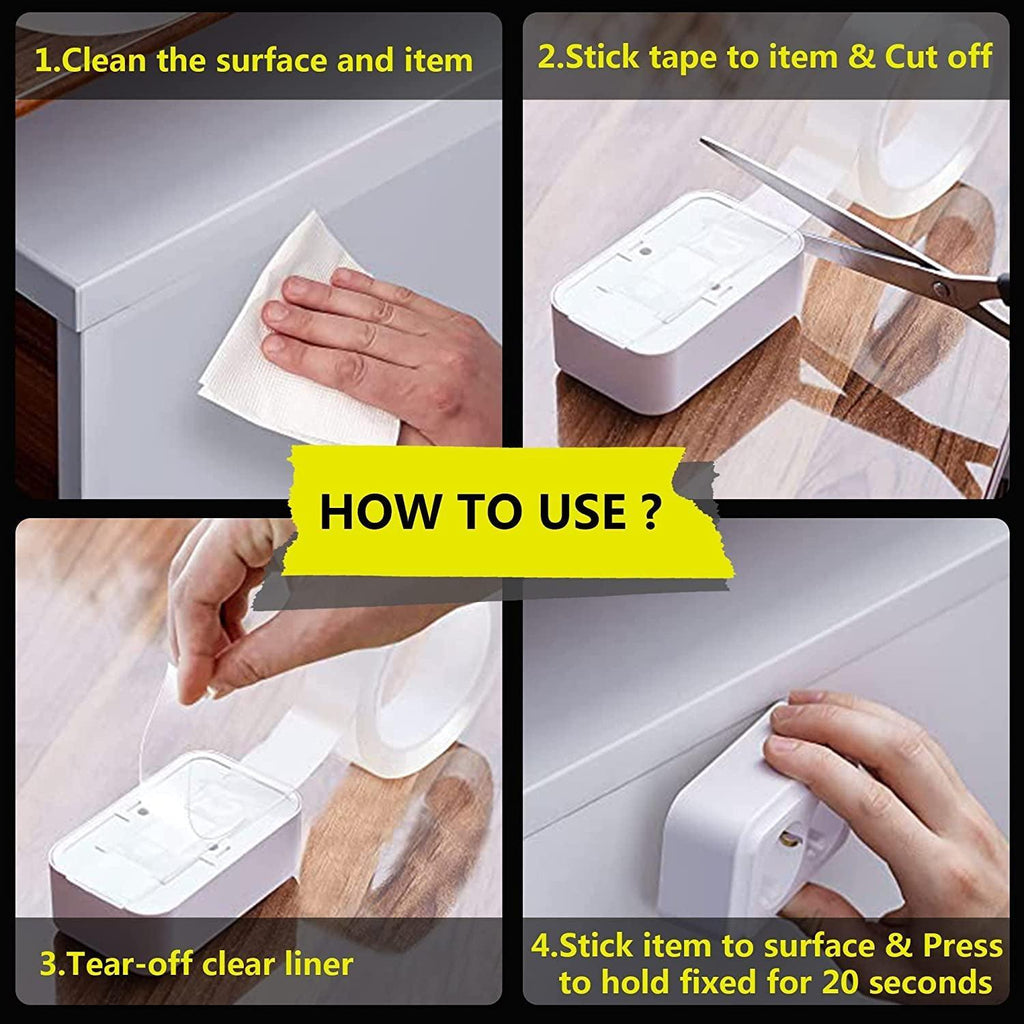 1.Clean the surface and item

2.Stick tape to item & Cut off

HOW TO USE ?

3.Tear-off clear liner

4.Stick item to surface & Press to hold fixed for 20 seconds