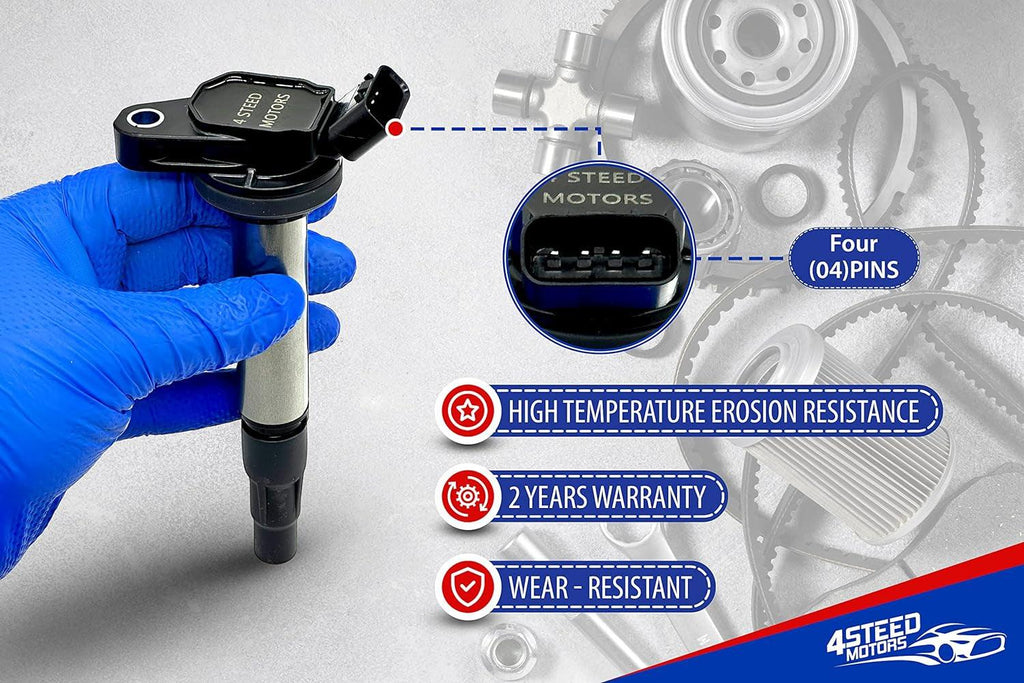 4 STEED MOTORS

STEED MOTORS

Four (04)PINS

HIGH TEMPERATURE EROSION RESISTANCE

2 YEARS WARRANTY

WEAR - RESISTANT

4STEED MOTORS