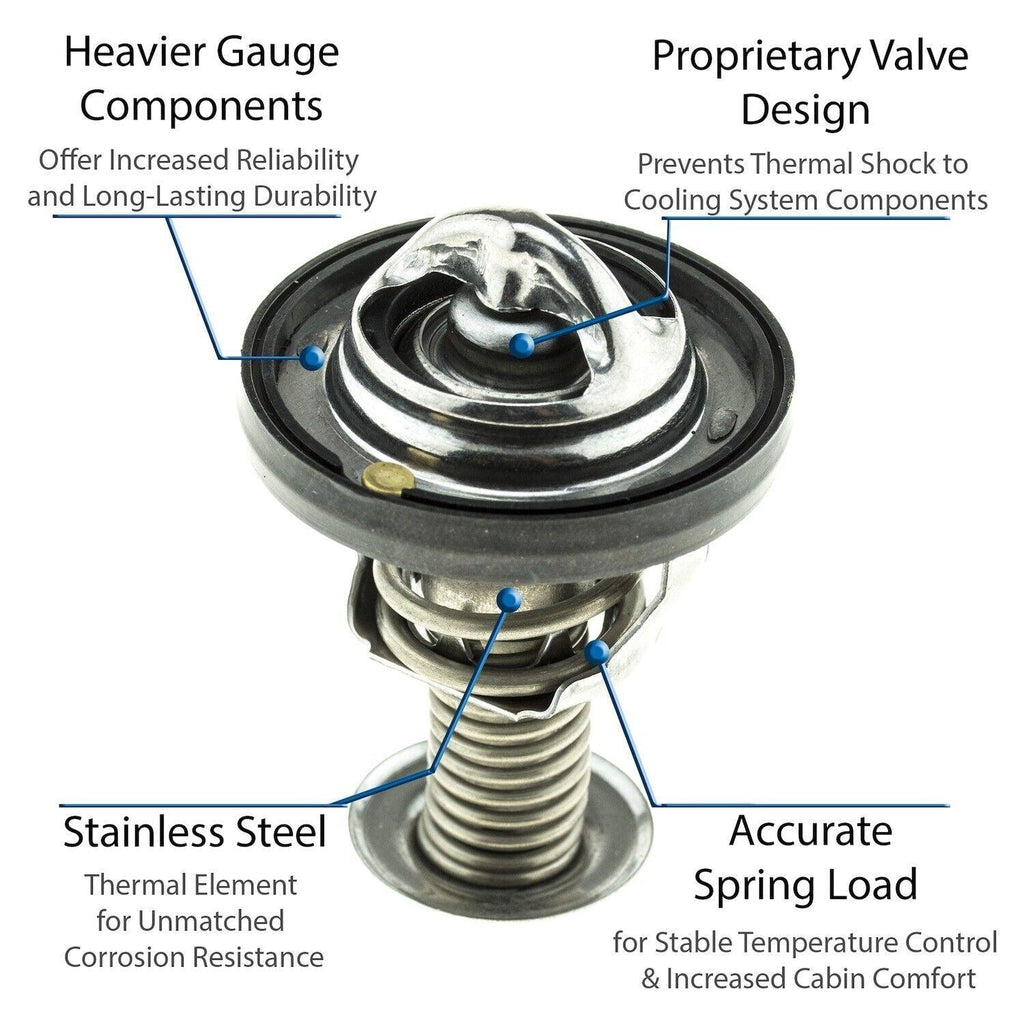 Heavier Gauge Components

Offer Increased Reliability and Long-Lasting Durability

Proprietary Valve Design

Prevents Thermal Shock to Cooling System Components

Stainless Steel

Thermal Element for Unmatched Corrosion Resistance

Accurate Spring Load

for Stable Temperature Control & Increased Cabin Comfort