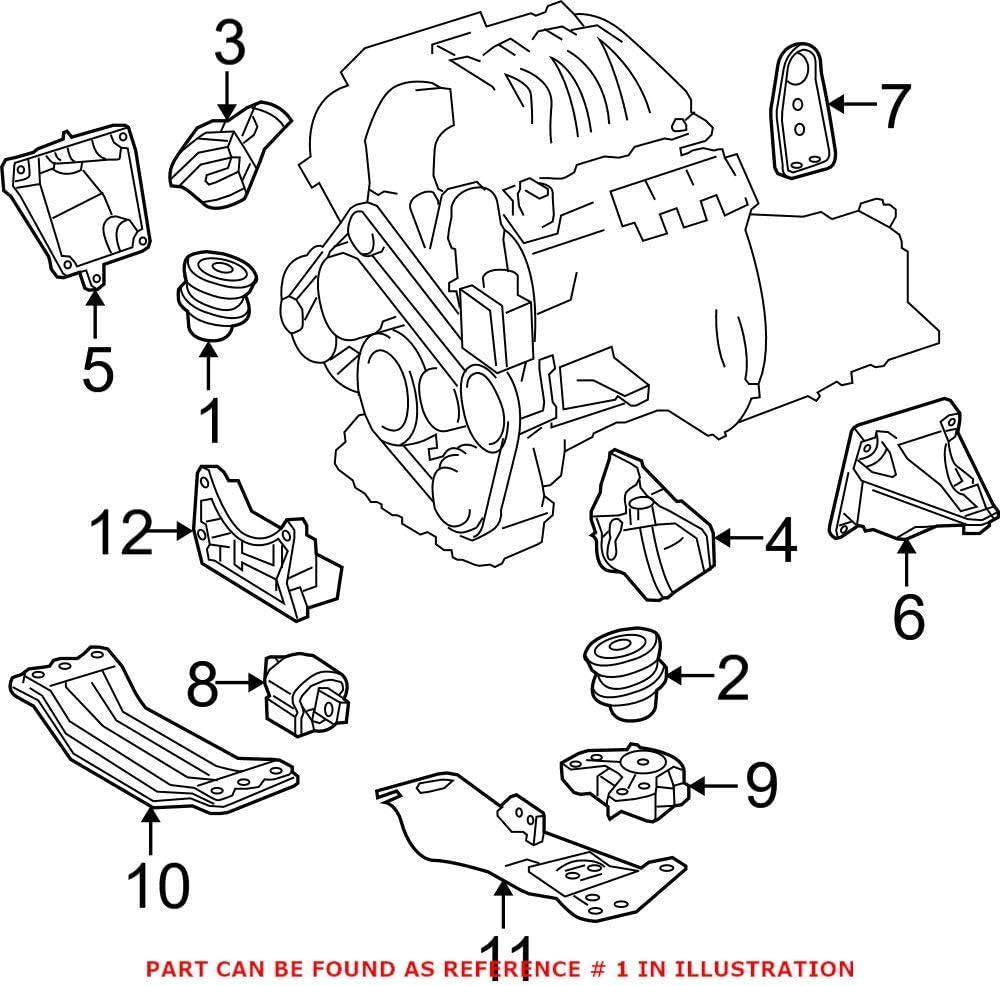 3
7
5
1
12
4
6
8
2
9
10
11
PART CAN BE FOUND AS REFERENCE # 1 IN ILLUSTRATION