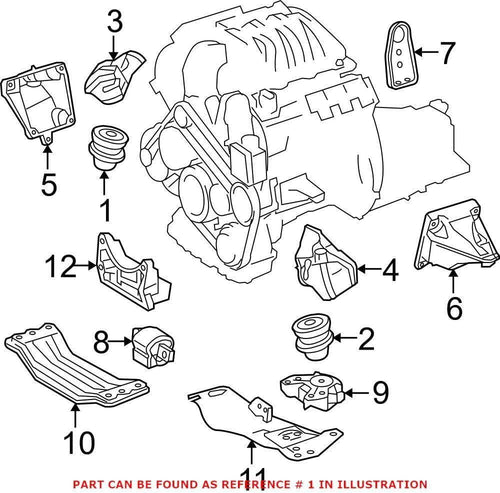 3
7
5
1
12
4
6
8
2
9
10
11
PART CAN BE FOUND AS REFERENCE # 1 IN ILLUSTRATION