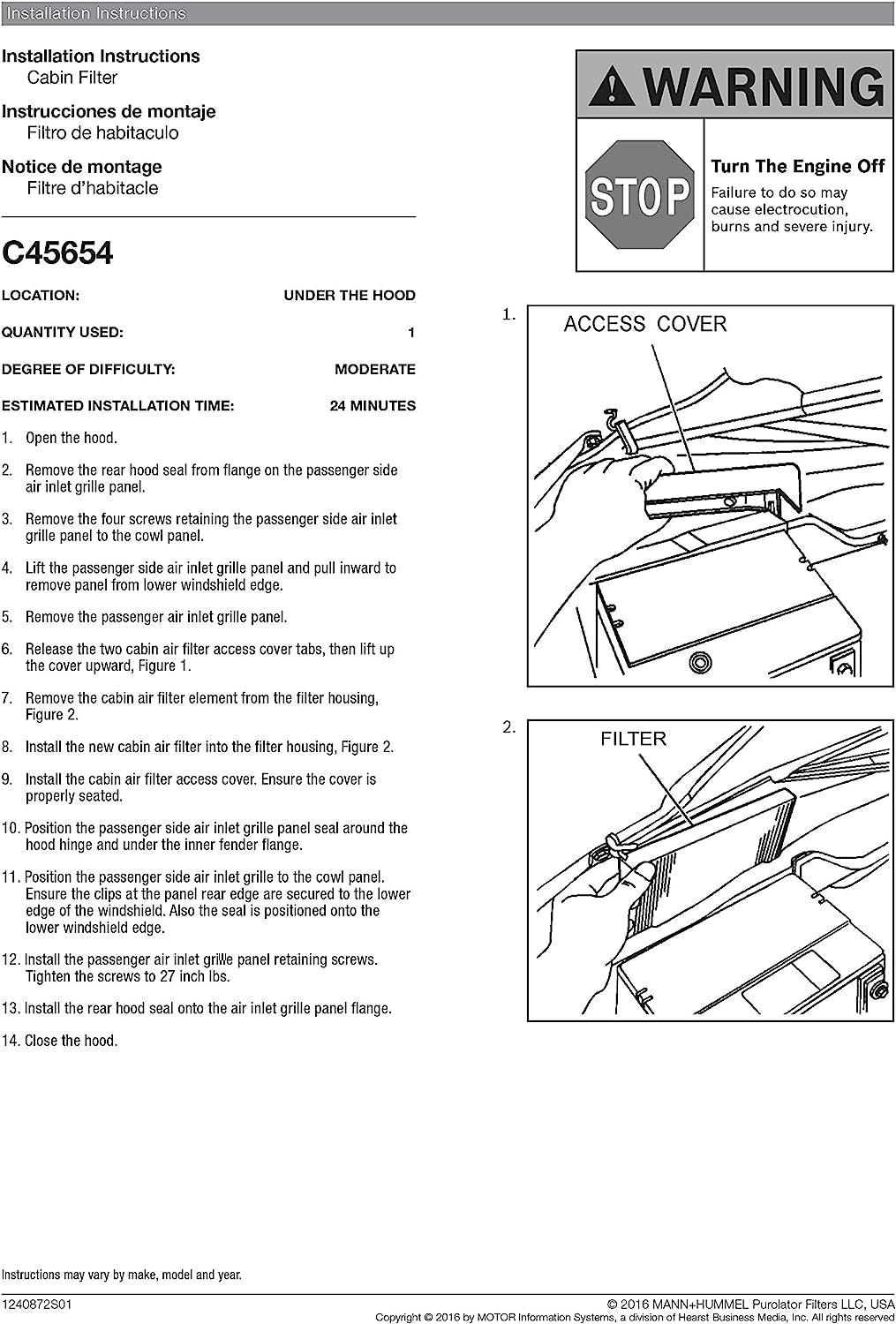 Installation Instructions

Installation Instructions
Cabin Filter

Instrucciones de montaje
Filtro de habitaculo

Notice de montage
Filtre d'habitacle

C45654

| LOCATION: | UNDER THE HOOD |
|---|---|
| QUANTITY USED: | 1 |
| DEGREE OF DIFFICULTY: | MODERATE |
| ESTIMATED INSTALLATION TIME: | 24 MINUTES |

1. Open the hood.

2. Remove the rear hood seal from flange on the passenger side air inlet grille panel.

3. Remove the four screws retaining the passenger side air inlet grille panel to the cowl panel.

4. Lift the passenger side air inlet grille panel and pull inward to remove panel from lower windshield edge.

5. Remove the passenger air inlet grille panel.

6. Release the two cabin air filter access cover tabs, then lift up the cover upward, Figure 1.

7. Remove the cabin air filter element from the filter housing, Figure 2.

8. Install the new cabin air filter into the filter housing, Figure 2.

9. Install the cabin air filter access cover. Ensure the cover is properly seated.

10. Position the passenger side air inlet grille panel seal around the hood hinge and under the inner fender flange.

11. Position the passenger side air inlet grille to the cowl panel. Ensure the clips at the panel rear edge are secured to the lower edge of the windshield. Also the seal is positioned onto the lower windshield edge.

12. Install the passenger air inlet grille panel retaining screws. Tighten the screws to 27 inch lbs.

13. Install the rear hood seal onto the air inlet grille panel flange.

14. Close the hood.

WARNING

STOP

Turn The Engine Off
Failure to do so may cause electrocution, burns and severe injury.

1.
ACCESS COVER

2.
FILTER

Instructions may vary by make, model and year.

1240872S01

© 2016 MANN+HUMMEL Purolator Filters LLC, USA
Copyright © 2016 by MOTOR Information Systems, a division of Hearst Business Media, Inc. All rights reserved