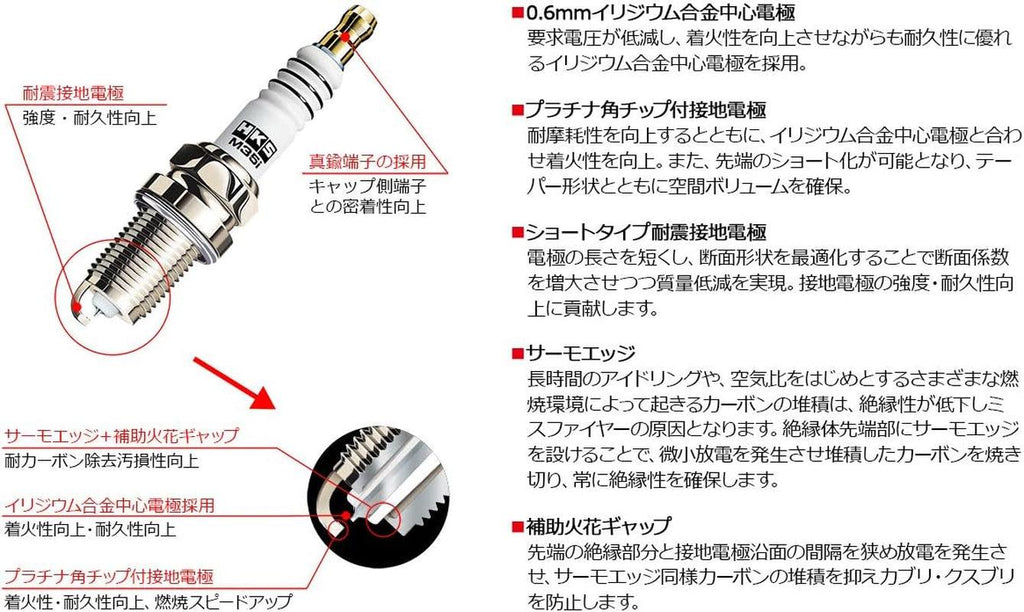 耐震接地電極
強度・耐久性向上

HKS
M35i

真鍮端子の採用
キャップ側端子との密着性向上

サーモエッジ+補助火花ギャップ
耐カーボン除去汚損性向上

イリジウム合金中心電極採用
着火性向上・耐久性向上

プラチナ角チップ付接地電極
着火性・耐久性向上、燃焼スピードアップ

■0.6mmイリジウム合金中心電極
要求電圧が低減し、着火性を向上させながらも耐久性に優れるイリジウム合金中心電極を採用。

■プラチナ角チップ付接地電極
耐摩耗性を向上するとともに、イリジウム合金中心電極と合わせ着火性を向上。また、先端のショート化が可能となり、テーパー形状とともに空間ボリュームを確保。

■ショートタイプ耐震接地電極
電極の長さを短くし、断面形状を最適化することで断面係数を増大させつつ質量低減を実現。接地電極の強度・耐久性向上に貢献します。

■サーモエッジ
長時間のアイドリングや、空気比をはじめとするさまざまな燃焼環境によって起きるカーボンの堆積は、絶縁性が低下しミスファイヤーの原因となります。絶縁体先端部にサーモエッジを設けることで、微小放電を発生させ堆積したカーボンを焼き切り、常に絶縁性を確保します。

■補助火花ギャップ
先端の絶縁部分と接地電極沿面の間隔を狭め放電を発生させ、サーモエッジ同様カーボンの堆積を抑えカブリ・クスブリを防止します。