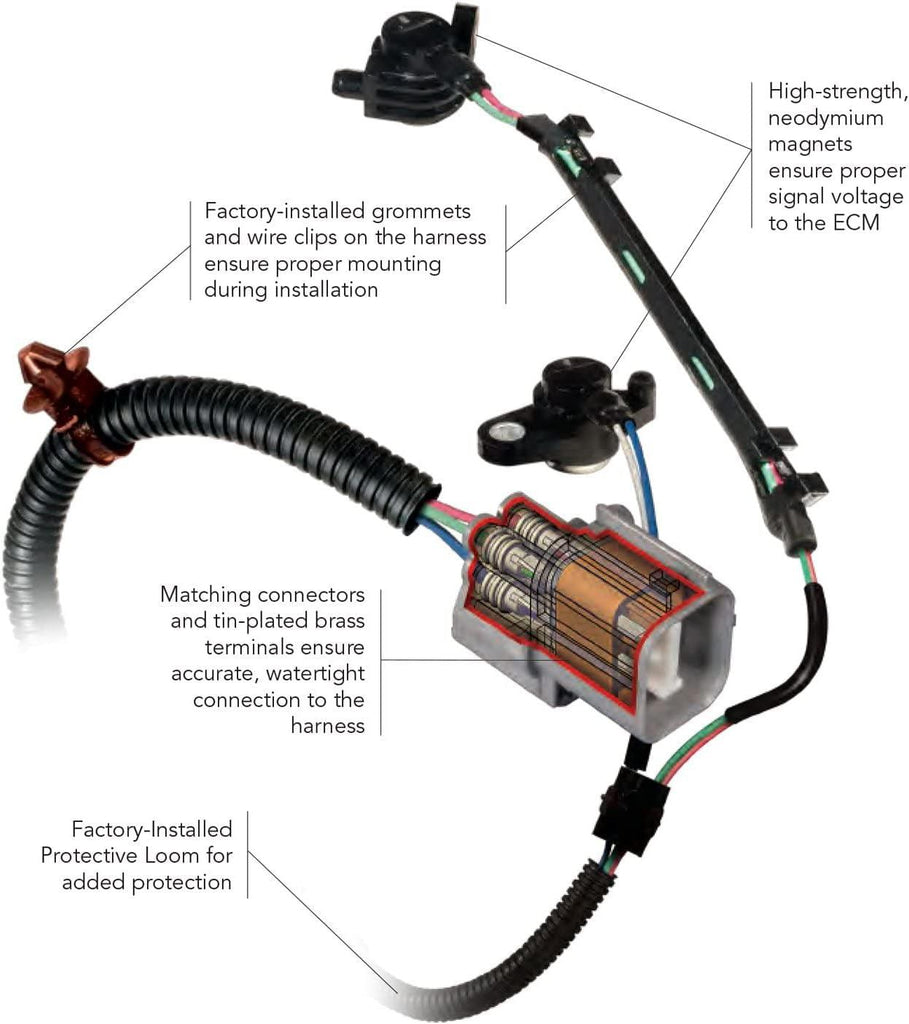 High-strength, neodymium magnets ensure proper signal voltage to the ECM

Factory-installed grommets and wire clips on the harness ensure proper mounting during installation

Matching connectors and tin-plated brass terminals ensure accurate, watertight connection to the harness

Factory-Installed Protective Loom for added protection