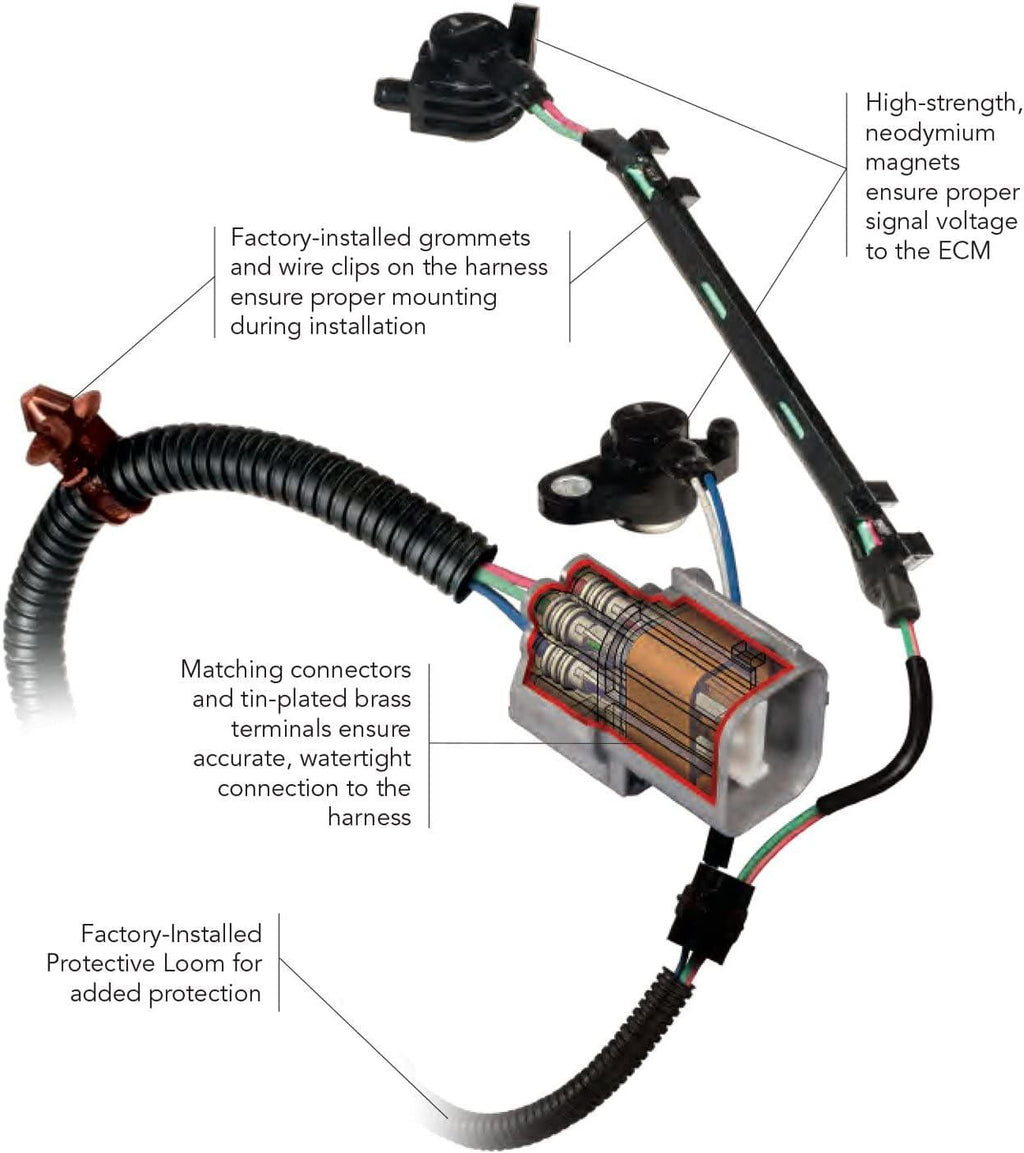 High-strength, neodymium magnets ensure proper signal voltage to the ECM

Factory-installed grommets and wire clips on the harness ensure proper mounting during installation

Matching connectors and tin-plated brass terminals ensure accurate, watertight connection to the harness

Factory-Installed Protective Loom for added protection