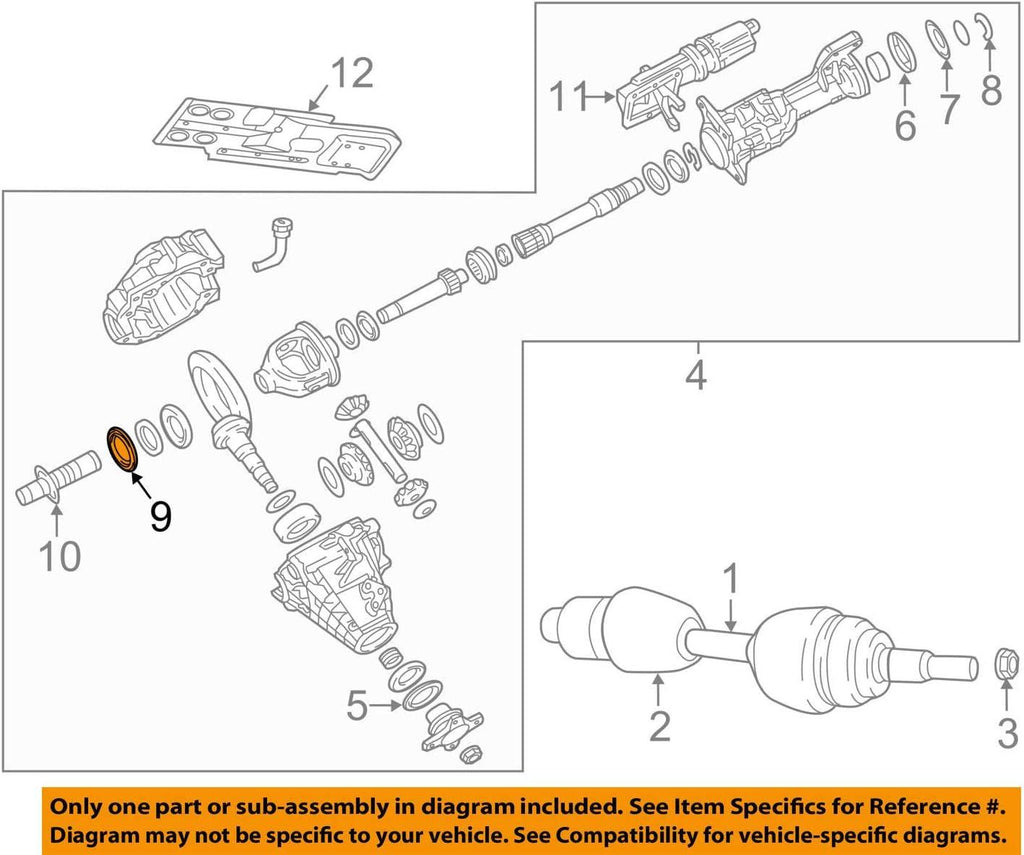 12
11
6
7
8
4
9
10
1
2
3
5

Only one part or sub-assembly in diagram included. See Item Specifics for Reference #. Diagram may not be specific to your vehicle. See Compatibility for vehicle-specific diagrams.