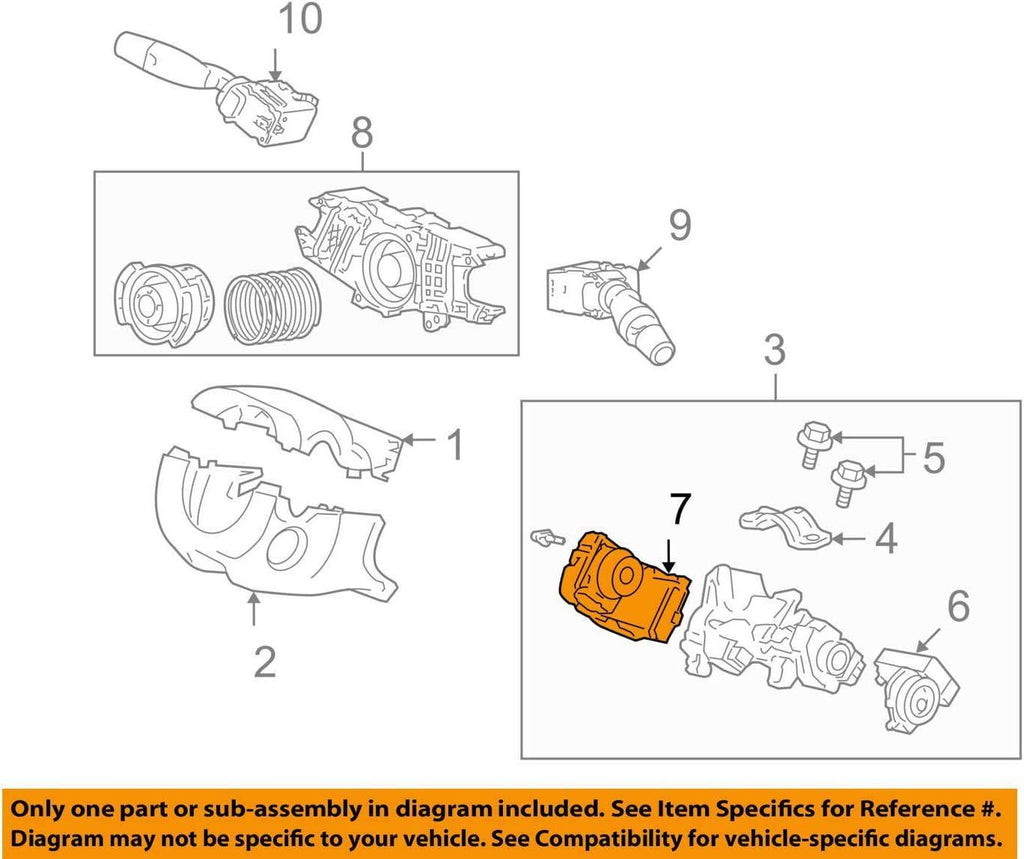 10

8

9

3

1

5

7

4

2

6

Only one part or sub-assembly in diagram included. See Item Specifics for Reference #.
Diagram may not be specific to your vehicle. See Compatibility for vehicle-specific diagrams.