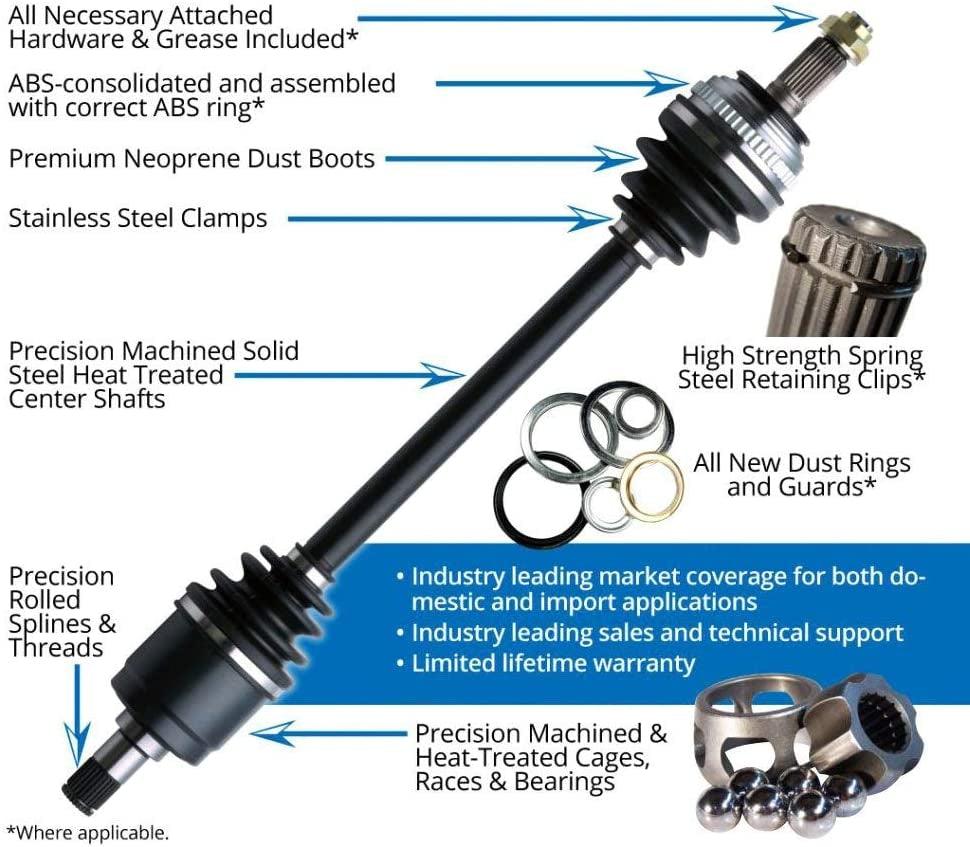 All Necessary Attached Hardware & Grease Included*

ABS-consolidated and assembled with correct ABS ring*

Premium Neoprene Dust Boots

Stainless Steel Clamps

Precision Machined Solid Steel Heat Treated Center Shafts

High Strength Spring Steel Retaining Clips*

All New Dust Rings and Guards*

Precision Rolled Splines & Threads

• Industry leading market coverage for both domestic and import applications
• Industry leading sales and technical support
• Limited lifetime warranty

Precision Machined & Heat-Treated Cages, Races & Bearings

*Where applicable.