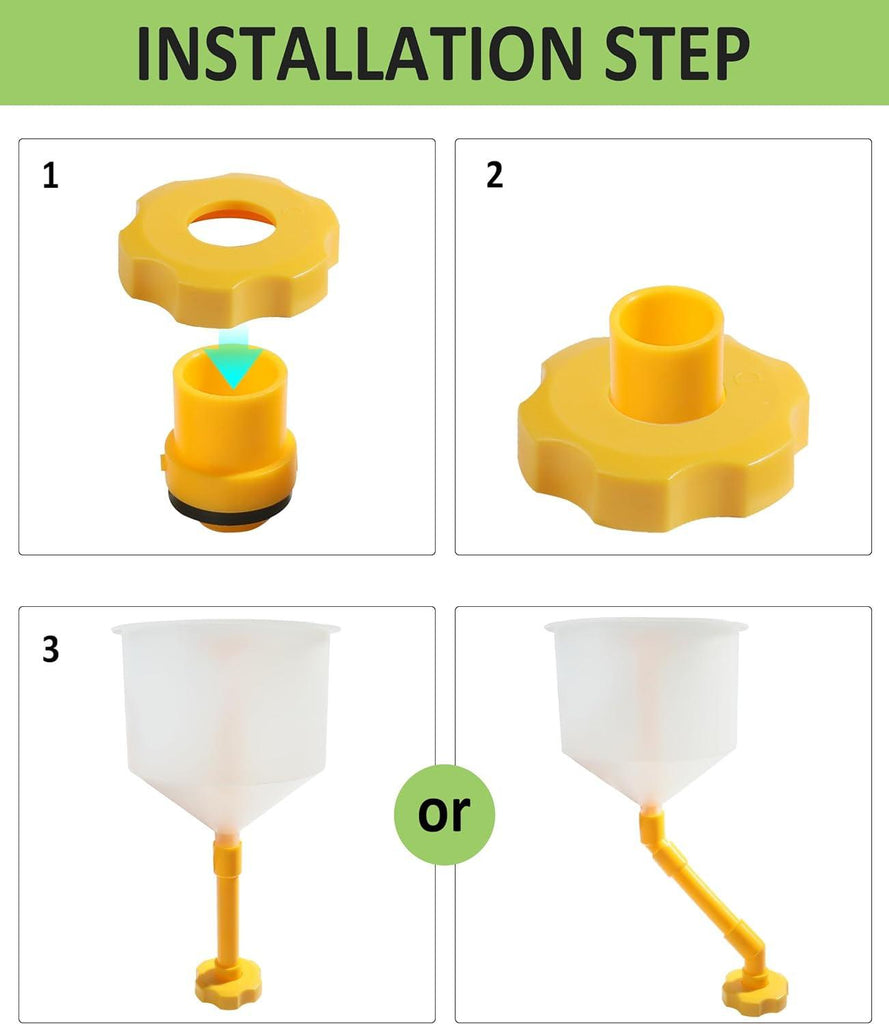 INSTALLATION STEP

1

2

3

or