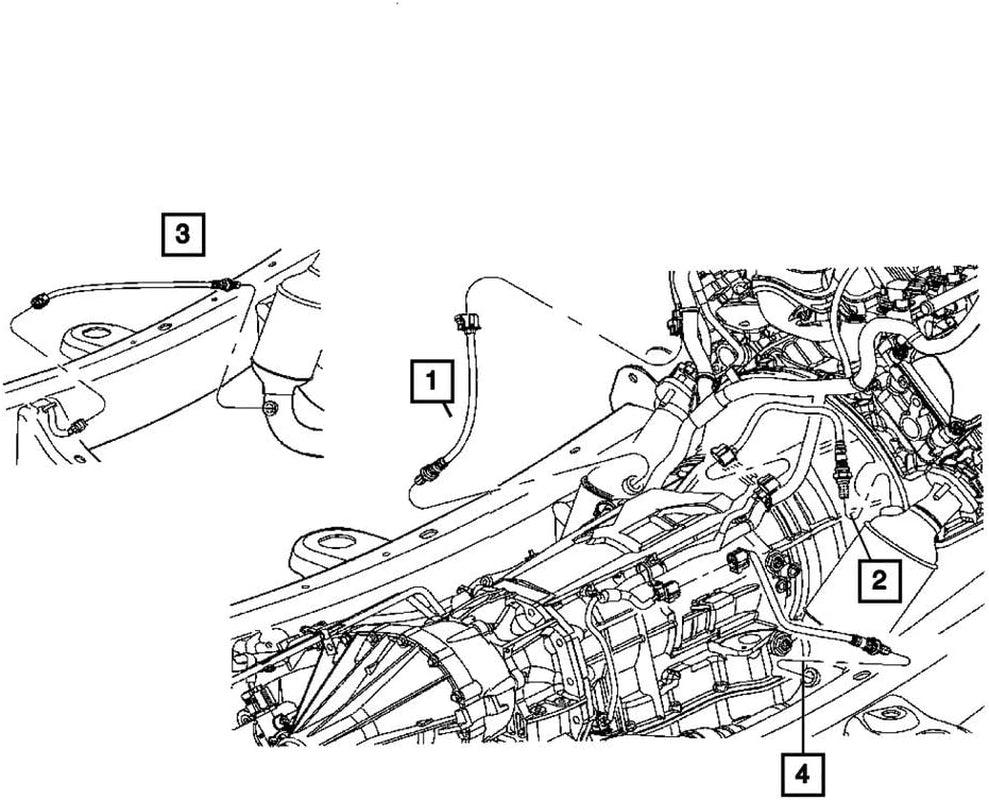 3

1

2

4