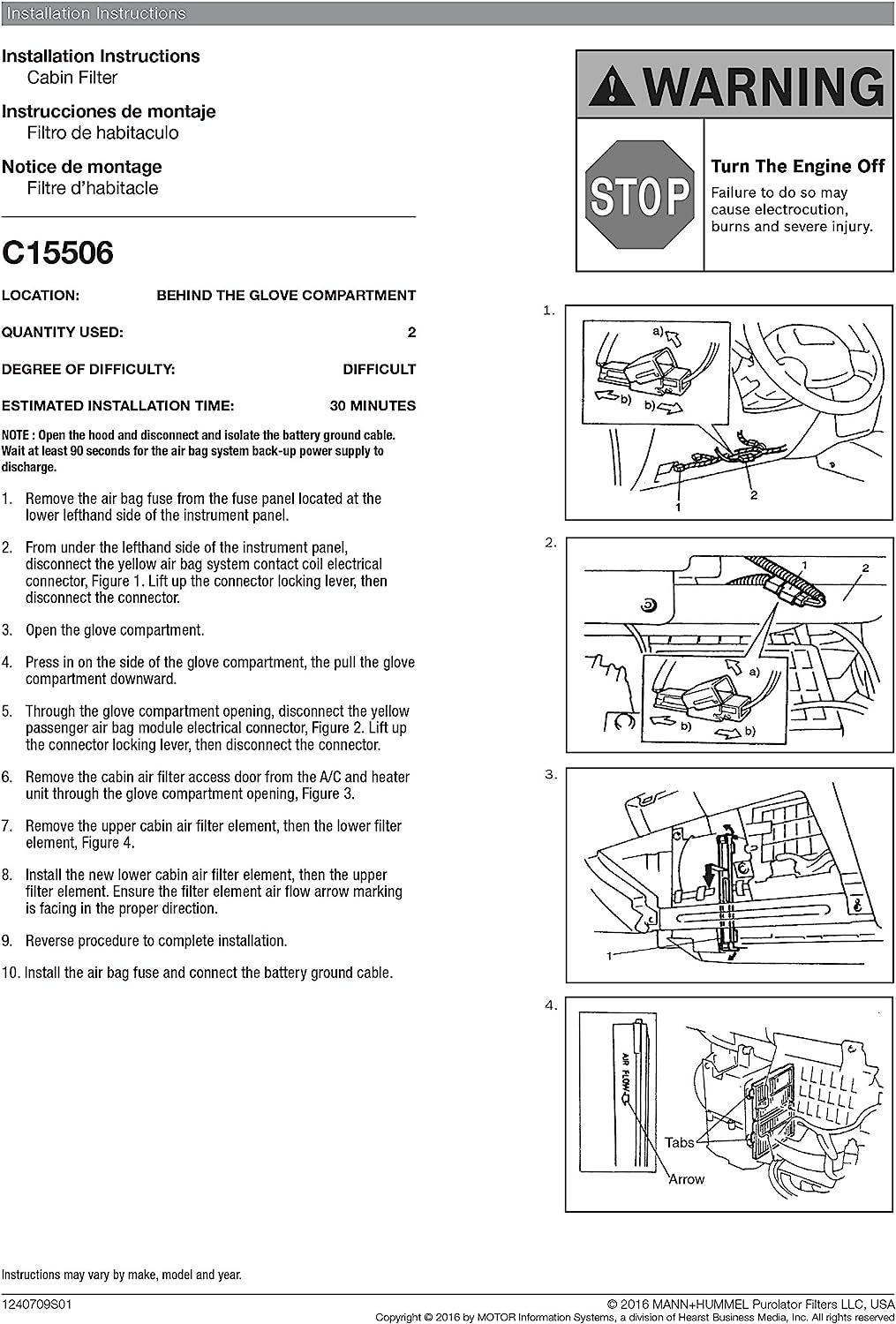 Installation Instructions

Installation Instructions
Cabin Filter

Instrucciones de montaje
Filtro de habitaculo

Notice de montage
Filtre d'habitacle

C15506

| LOCATION: | BEHIND THE GLOVE COMPARTMENT |
|---|---|
| QUANTITY USED: | 2 |
| DEGREE OF DIFFICULTY: | DIFFICULT |
| ESTIMATED INSTALLATION TIME: | 30 MINUTES |

NOTE : Open the hood and disconnect and isolate the battery ground cable. Wait at least 90 seconds for the air bag system back-up power supply to discharge.

1. Remove the air bag fuse from the fuse panel located at the lower lefthand side of the instrument panel.

2. From under the lefthand side of the instrument panel, disconnect the yellow air bag system contact coil electrical connector, Figure 1. Lift up the connector locking lever, then disconnect the connector.

3. Open the glove compartment.

4. Press in on the side of the glove compartment, the pull the glove compartment downward.

5. Through the glove compartment opening, disconnect the yellow passenger air bag module electrical connector, Figure 2. Lift up the connector locking lever, then disconnect the connector.

6. Remove the cabin air filter access door from the A/C and heater unit through the glove compartment opening, Figure 3.

7. Remove the upper cabin air filter element, then the lower filter element, Figure 4.

8. Install the new lower cabin air filter element, then the upper filter element. Ensure the filter element air flow arrow marking is facing in the proper direction.

9. Reverse procedure to complete installation.

10. Install the air bag fuse and connect the battery ground cable.

WARNING

STOP

Turn The Engine Off
Failure to do so may cause electrocution, burns and severe injury.

1.
a)
b) b)
1 2

2.
1 2
a)
b) b)

3.
1

4.
AIR FLOW
Tabs
Arrow

Instructions may vary by make, model and year.

1240709S01
© 2016 MANN+HUMMEL Purolator Filters LLC, USA
Copyright © 2016 by MOTOR Information Systems, a division of Hearst Business Media, Inc. All rights reserved